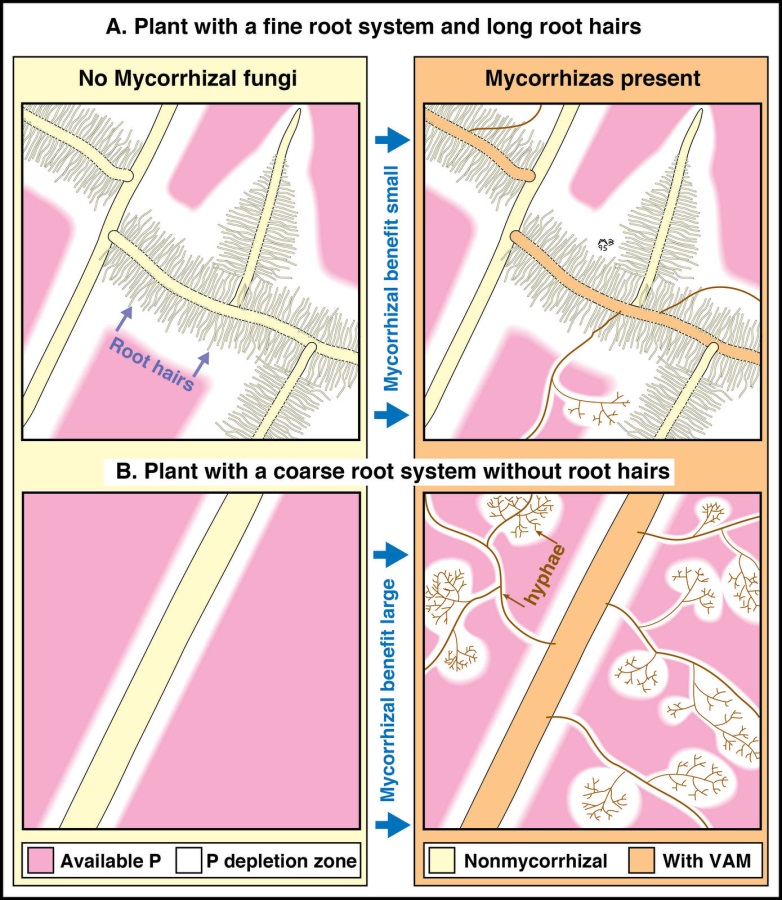 A. Plant with a fine root system and long root hairs

No Mycorrhizal fungi

Root hairs

Mycorrhizal benefit small

Mycorrhizas present

B. Plant with a coarse root system without root hairs

Mycorrhizal benefit large

hyphae

Available P
P depletion zone

Nonmycorrhizal
With VAM