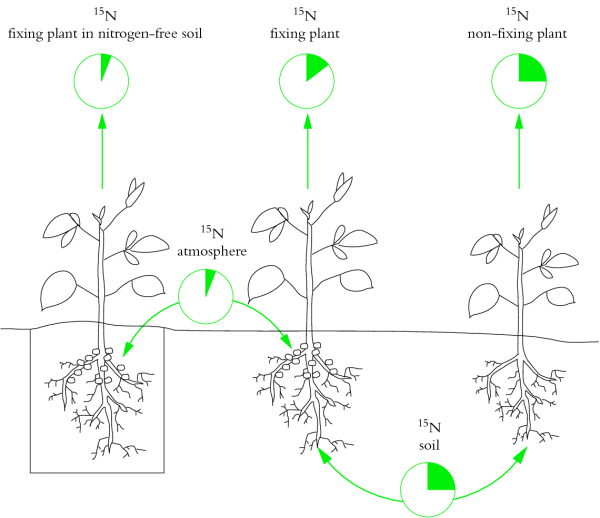 $^{15}N$
fixing plant in nitrogen-free soil

$^{15}N$
fixing plant

$^{15}N$
non-fixing plant

$^{15}N$
atmosphere

$^{15}N$
soil