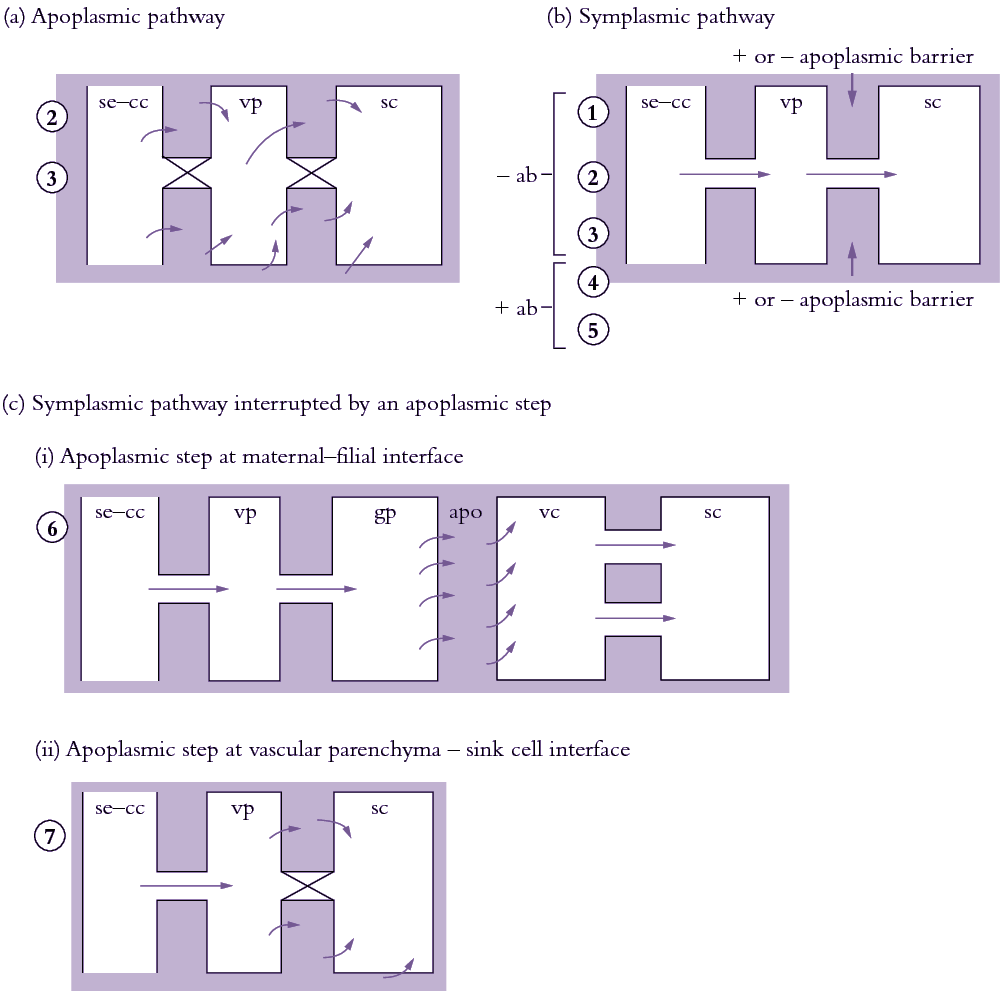 (a) Apoplasmic pathway

2
3

se–cc
vp
sc

(b) Symplasmic pathway

+ or – apoplasmic barrier

– ab
1
2
3

+ ab
4
5

se–cc
vp
sc

+ or – apoplasmic barrier

(c) Symplasmic pathway interrupted by an apoplasmic step

(i) Apoplasmic step at maternal–filial interface

6

se–cc
vp
gp
apo
vc
sc

(ii) Apoplasmic step at vascular parenchyma – sink cell interface

7

se–cc
vp
sc